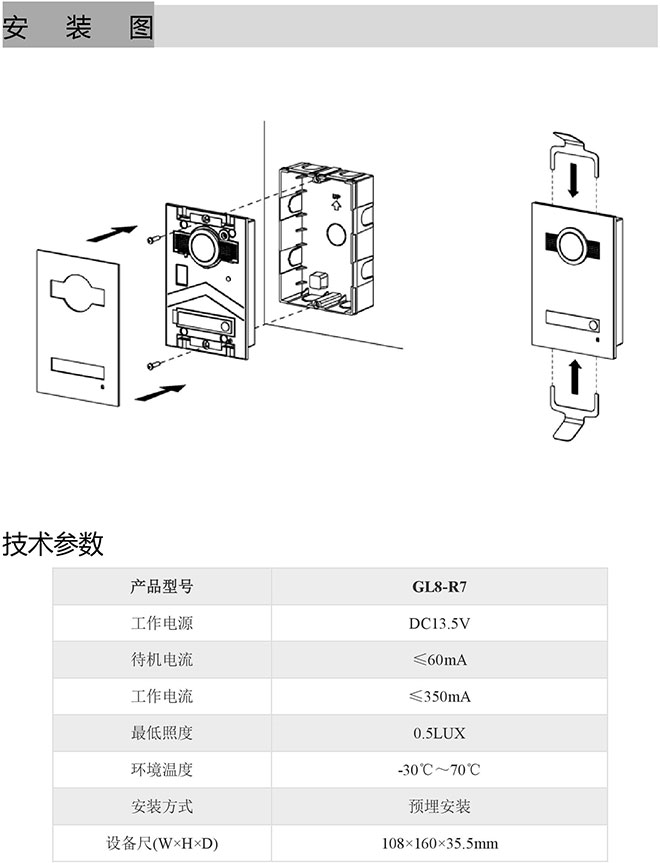 安 装 图

技术参数

| 产品型号 | GL8-R7 |
|---|---|
| 工作电源 | DC13.5V |
| 待机电流 | ≤60mA |
| 工作电流 | ≤350mA |
| 最低照度 | 0.5LUX |
| 环境温度 | -30℃～70℃ |
| 安装方式 | 预埋安装 |
| 设备尺(W×H×D) | 108×160×35.5mm |