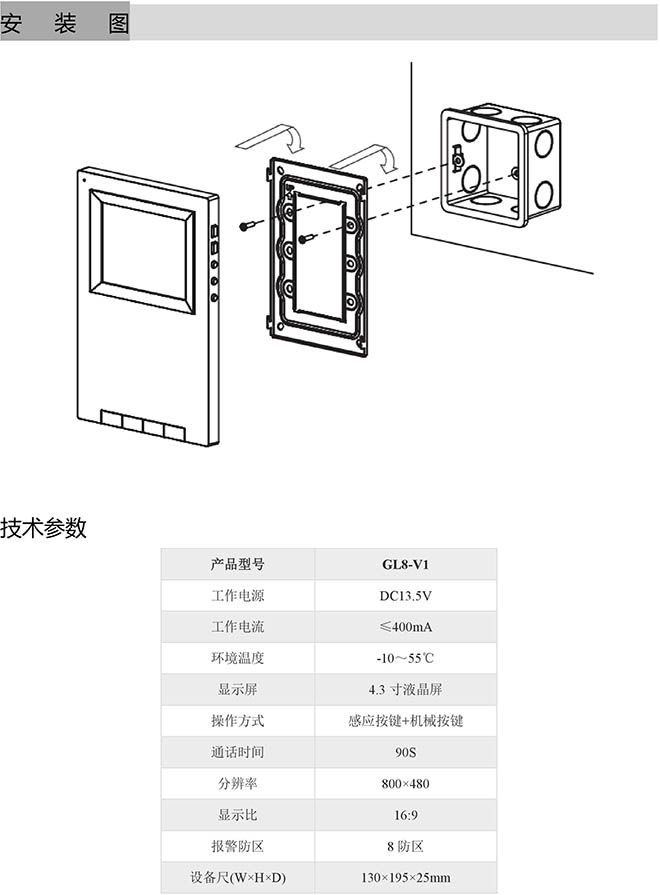 安 装 图

技术参数

| 产品型号 | GL8-V1 |
|---|---|
| 工作电源 | DC13.5V |
| 工作电流 | ≤400mA |
| 环境温度 | -10～55℃ |
| 显示屏 | 4.3 寸液晶屏 |
| 操作方式 | 感应按键+机械按键 |
| 通话时间 | 90S |
| 分辨率 | 800×480 |
| 显示比 | 16:9 |
| 报警防区 | 8 防区 |
| 设备尺(W×H×D) | 130×195×25mm |