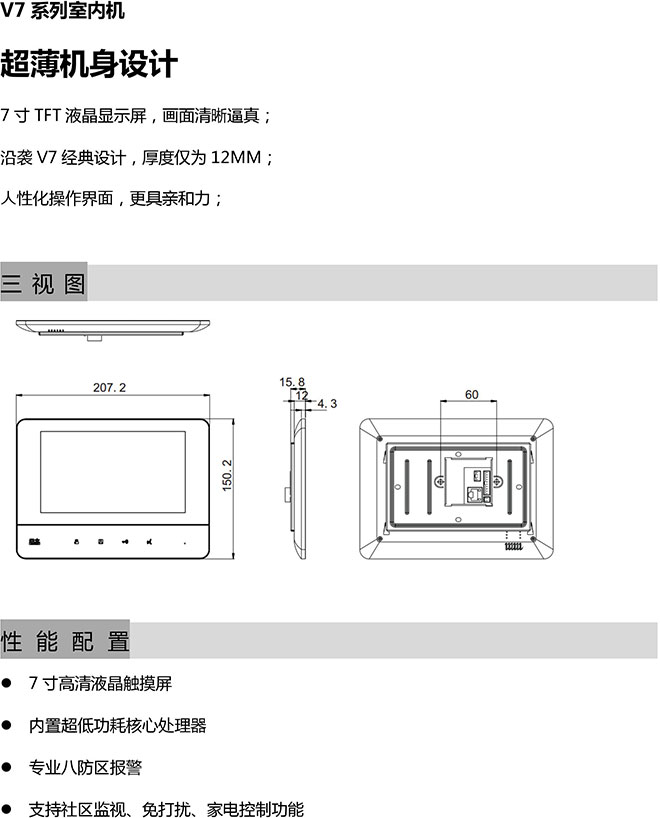 V7 系列室内机

超薄机身设计

7 寸 TFT 液晶显示屏，画面清晰逼真；

沿袭 V7 经典设计，厚度仅为 12MM；

人性化操作界面，更具亲和力；

三 视 图

207.2

150.2

15.8

12

4.3

60

性 能 配 置

● 7 寸高清液晶触摸屏

● 内置超低功耗核心处理器

● 专业八防区报警

● 支持社区监视、免打扰、家电控制功能